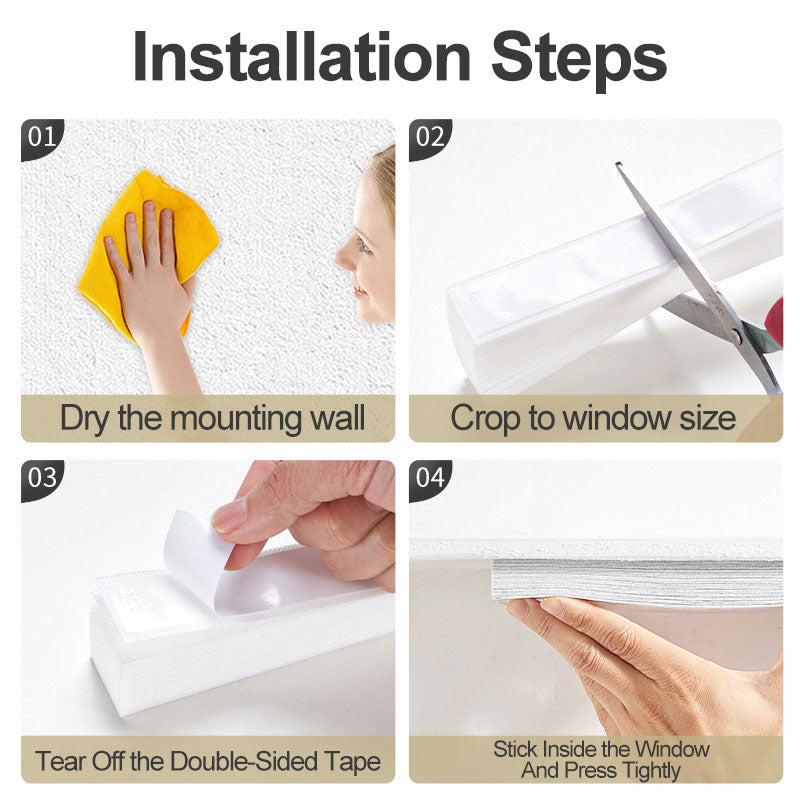 Installation Steps

01

Dry the mounting wall

02

Crop to window size

03

Tear Off the Double-Sided Tape

04

Stick Inside the Window And Press Tightly