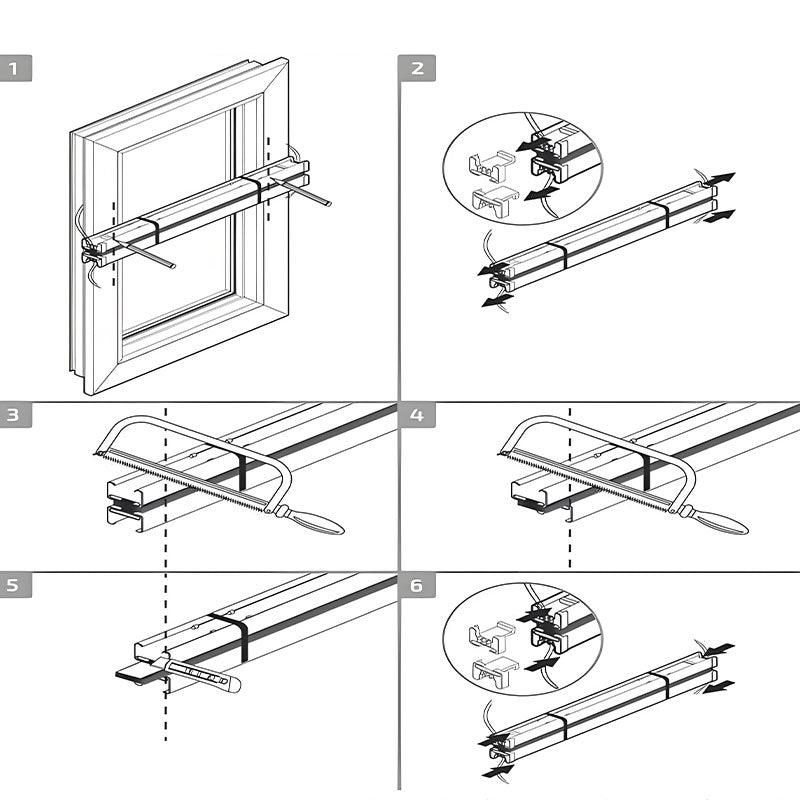 1

2

3

4

5

6