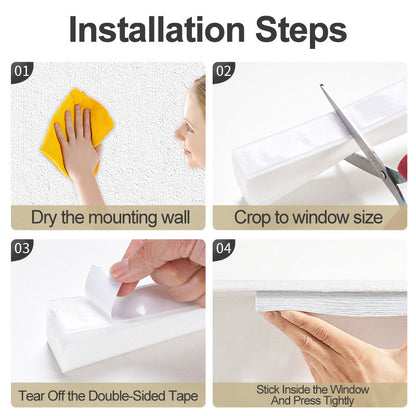 Installation Steps

01
Dry the mounting wall

02
Crop to window size

03
Tear Off the Double-Sided Tape

04
Stick Inside the Window And Press Tightly